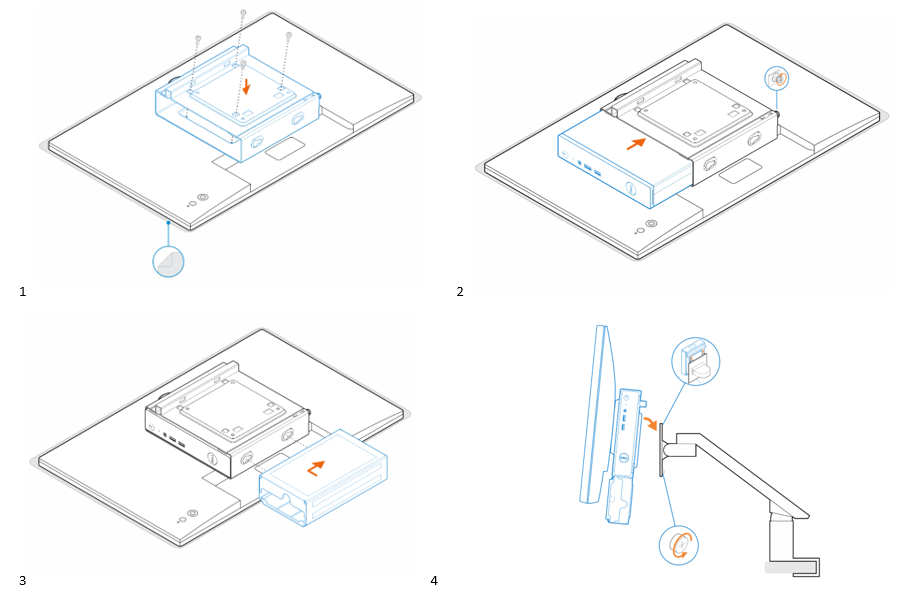 1

2

3

4